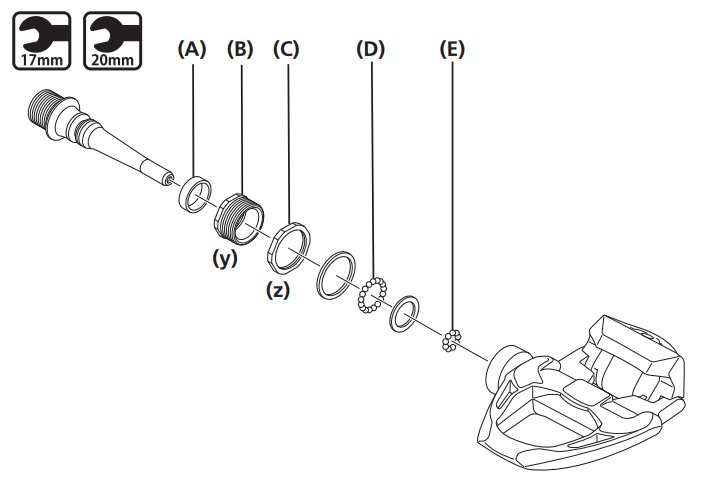 17mm
20mm
(A)
(B)
(C)
(D)
(E)
(y)
(z)